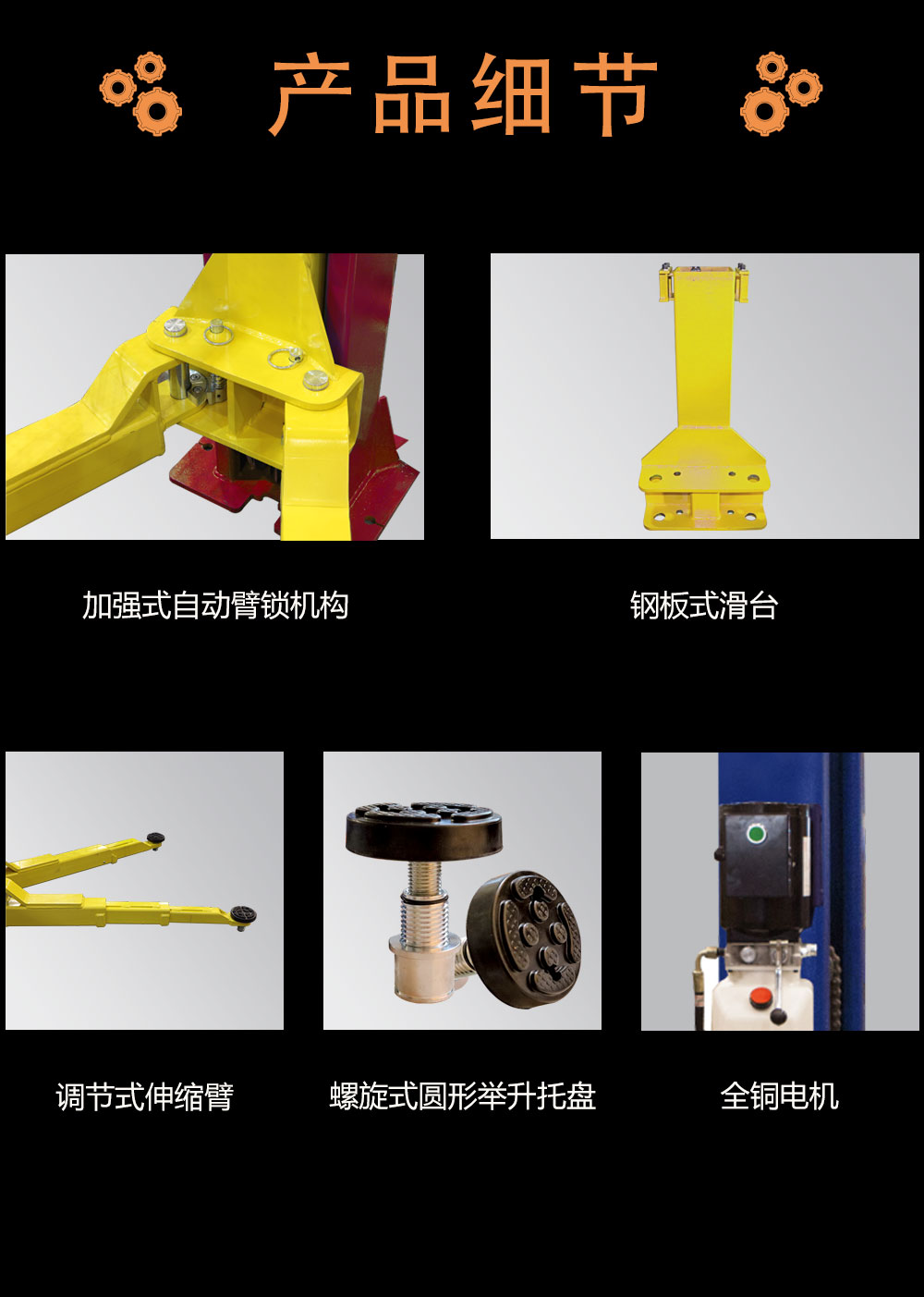 产品细节

加强式自动臂锁机构

钢板式滑台

调节式伸缩臂

螺旋式圆形举升托盘

全铜电机